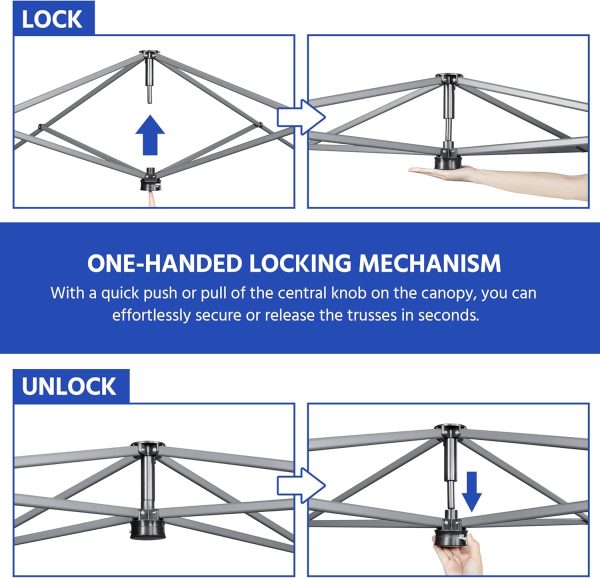 LOCK

ONE-HANDED LOCKING MECHANISM

With a quick push or pull of the central knob on the canopy, you can effortlessly secure or release the trusses in seconds.

UNLOCK